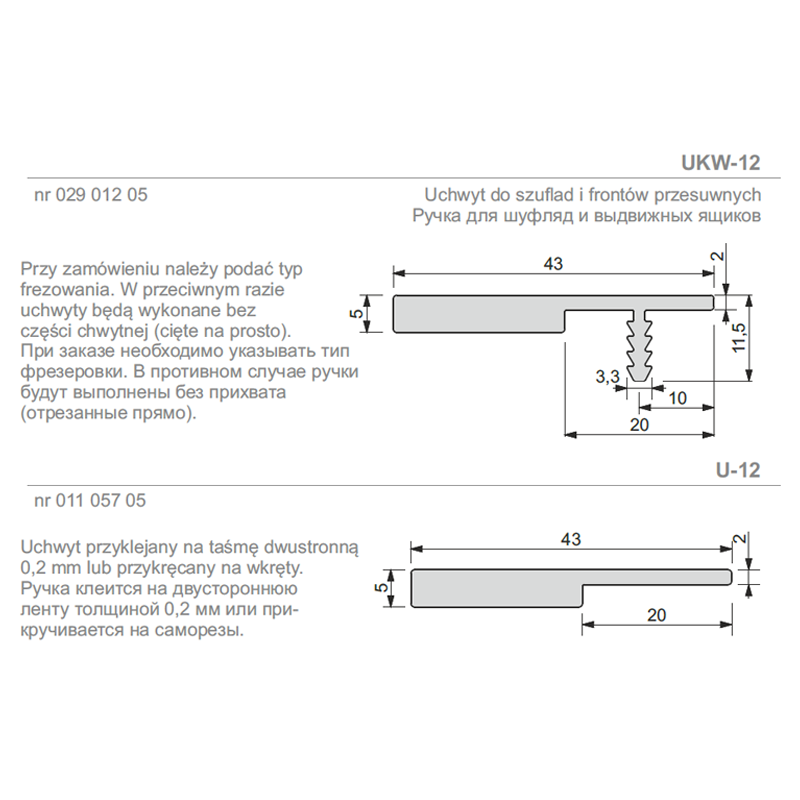 UKW-12

nr 029 012 05

Uchwyt do szuflad i frontów przesuwnych
Ручка для шуфляд и выдвижных ящиков

Przy zamówieniu należy podać typ frezowania. W przeciwnym razie uchwyty będą wykonane bez części chwytnej (cięte na prosto).
При заказе необходимо указывать тип фрезеровки. В противном случае ручки будут выполнены без прихвата (отрезанные прямо).

43
2
5
11,5
3,3
10
20

U-12

nr 011 057 05

Uchwyt przyklejany na taśmę dwustronną 0,2 mm lub przykręcany na wkręty.
Ручка клеится на двустороннюю ленту толщиной 0,2 мм или прикручивается на саморезы.

43
2
5
20